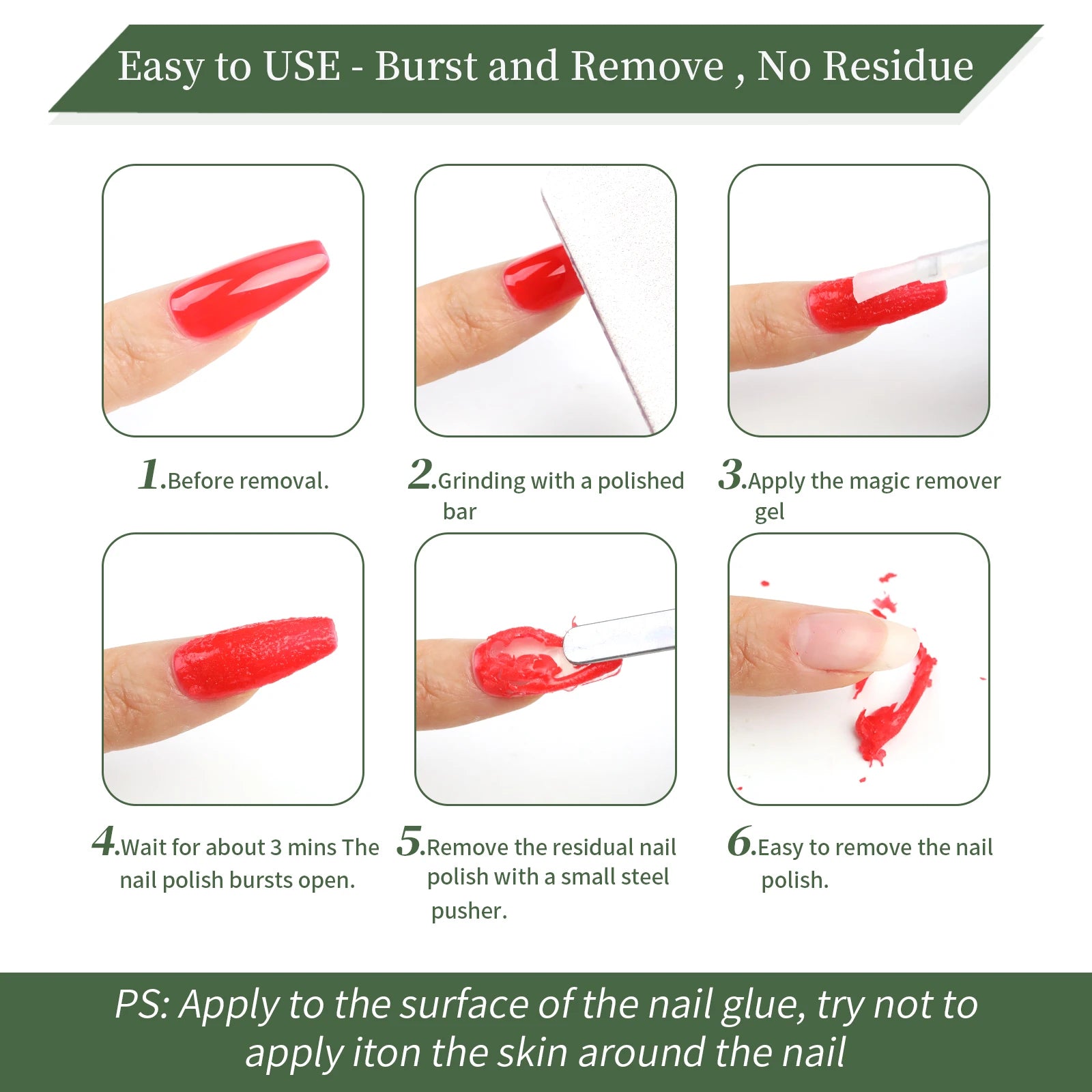 Easy to USE - Burst and Remove , No Residue

1.Before removal.

2.Grinding with a polished bar

3.Apply the magic remover gel

4.Wait for about 3 mins The nail polish bursts open.

5.Remove the residual nail polish with a small steel pusher.

6.Easy to remove the nail polish.

PS: Apply to the surface of the nail glue, try not to apply iton the skin around the nail